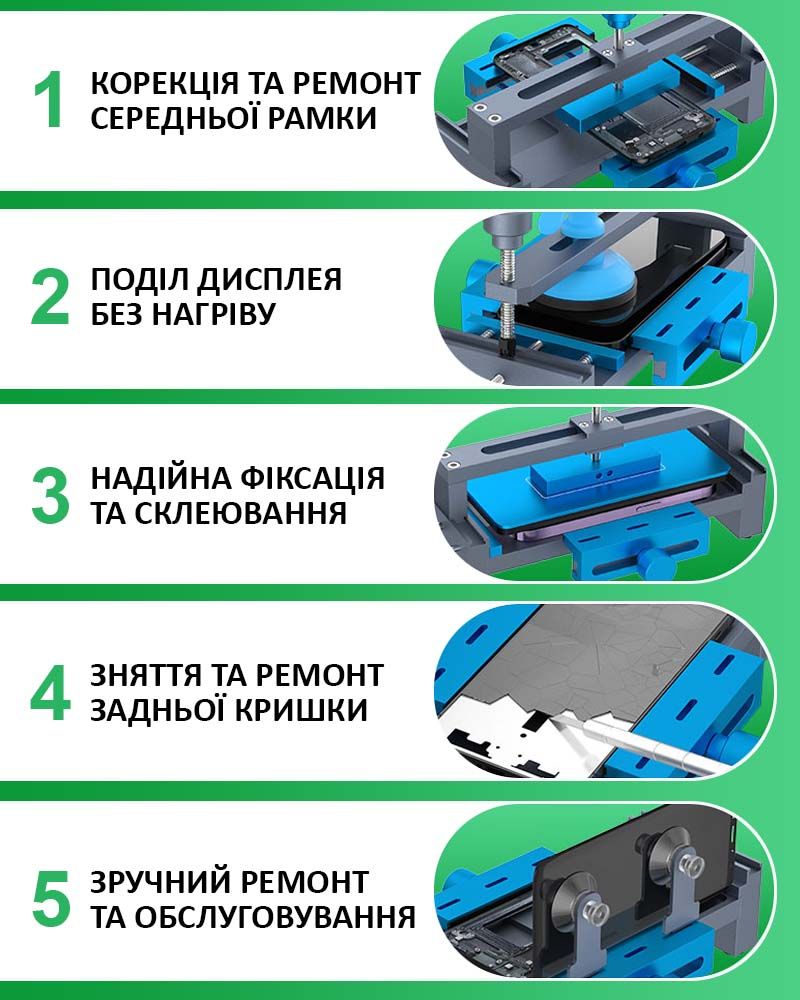 1 КОРЕКЦІЯ ТА РЕМОНТ СЕРЕДНЬОЇ РАМКИ

2 ПОДІЛ ДИСПЛЕЯ БЕЗ НАГРІВУ

3 НАДІЙНА ФІКСАЦІЯ ТА СКЛЕЮВАННЯ

4 ЗНЯТТЯ ТА РЕМОНТ ЗАДНЬОЇ КРИШКИ

5 ЗРУЧНИЙ РЕМОНТ ТА ОБСЛУГОВУВАННЯ