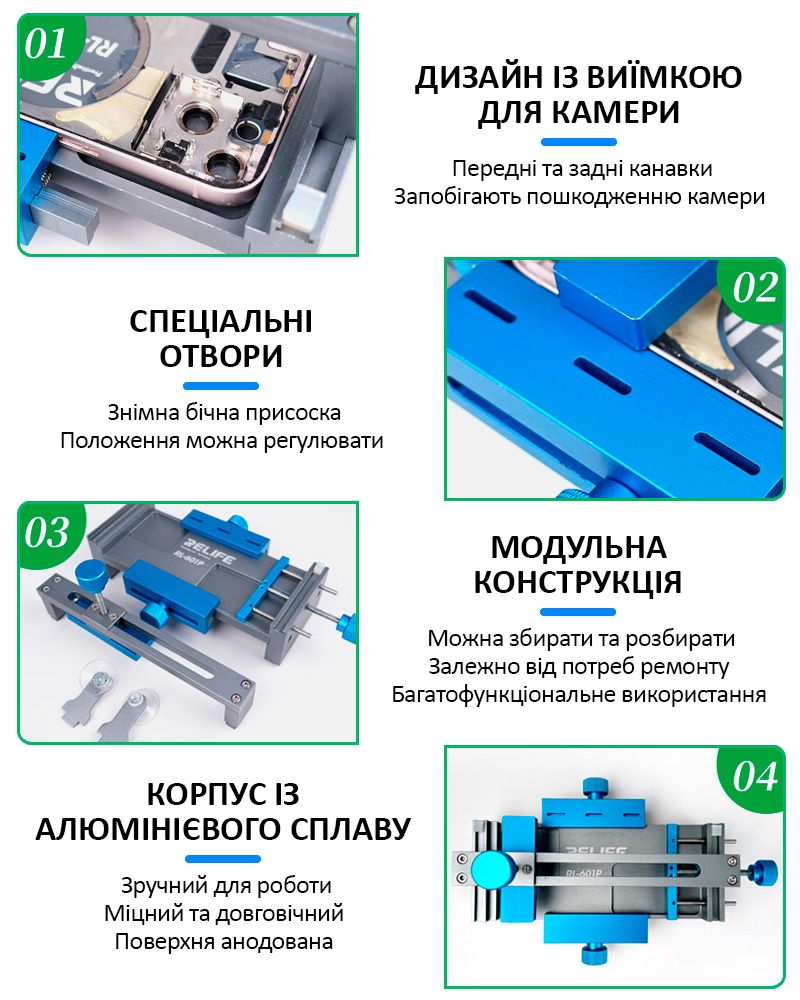 01

ДИЗАЙН ІЗ ВИЇМКОЮ ДЛЯ КАМЕРИ

Передні та задні канавки
Запобігають пошкодженню камери

02

СПЕЦІАЛЬНІ ОТВОРИ

Знімна бічна присоска
Положення можна регулювати

03

RELIFE
RL-601P

МОДУЛЬНА КОНСТРУКЦІЯ

Можна збирати та розбирати
Залежно від потреб ремонту
Багатофункціональне використання

04

КОРПУС ІЗ АЛЮМІНІЄВОГО СПЛАВУ

Зручний для роботи
Міцний та довговічний
Поверхня анодована

RELIFE
RL-601P