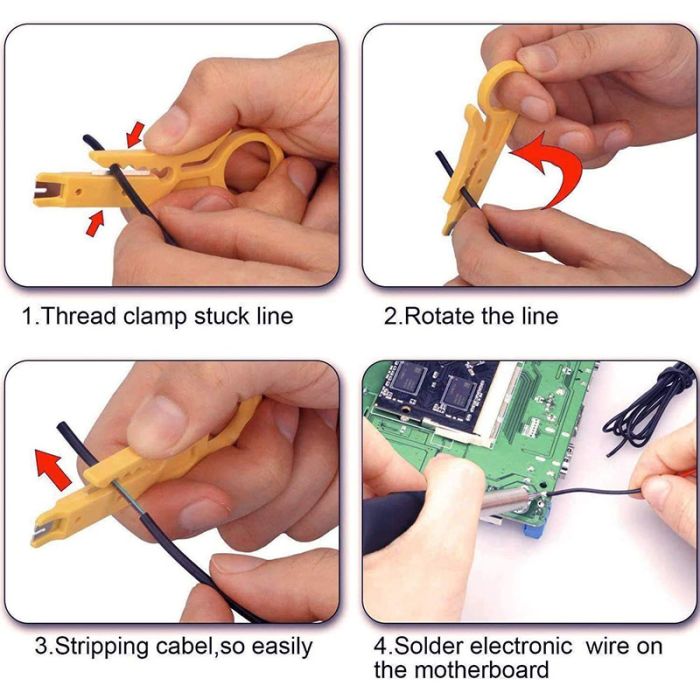 1.Thread clamp stuck line

2.Rotate the line

3.Stripping cabel,so easily

4.Solder electronic wire on the motherboard